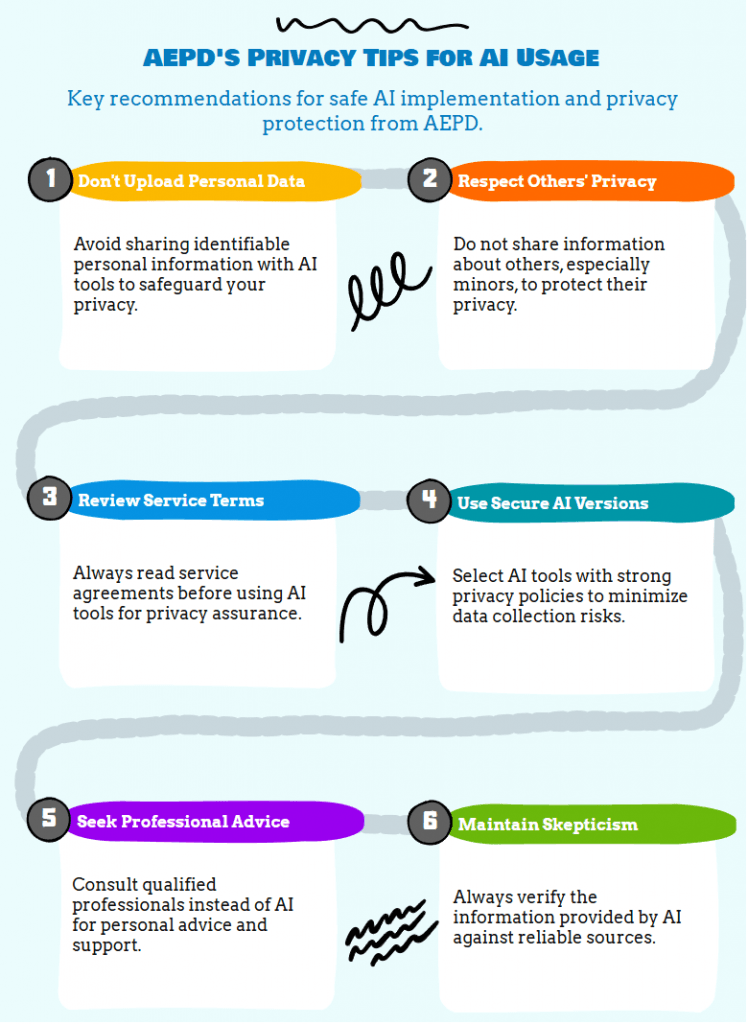 AEPD'S PRIVACY TIPS FOR AI USAGE

Key recommendations for safe AI implementation and privacy protection from AEPD.

1

Don't Upload Personal Data

Avoid sharing identifiable personal information with AI tools to safeguard your privacy.

2

Respect Others' Privacy

Do not share information about others, especially minors, to protect their privacy.

3

Review Service Terms

Always read service agreements before using AI tools for privacy assurance.

4

Use Secure AI Versions

Select AI tools with strong privacy policies to minimize data collection risks.

5

Seek Professional Advice

Consult qualified professionals instead of AI for personal advice and support.

6

Maintain Skepticism

Always verify the information provided by AI against reliable sources.